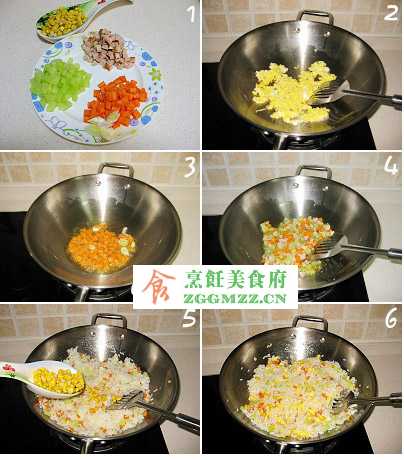 1
2
3
4
食 烹饪美食府
ZGGMZZ.CN
5
6