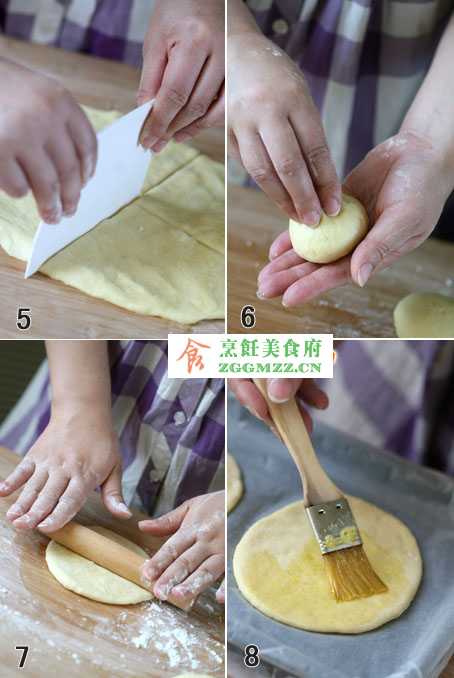 5

6

食 烹饪美食府
ZGGMZZ.CN

7

8